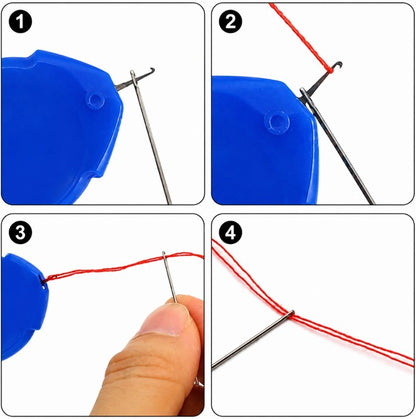 1

2

3

4